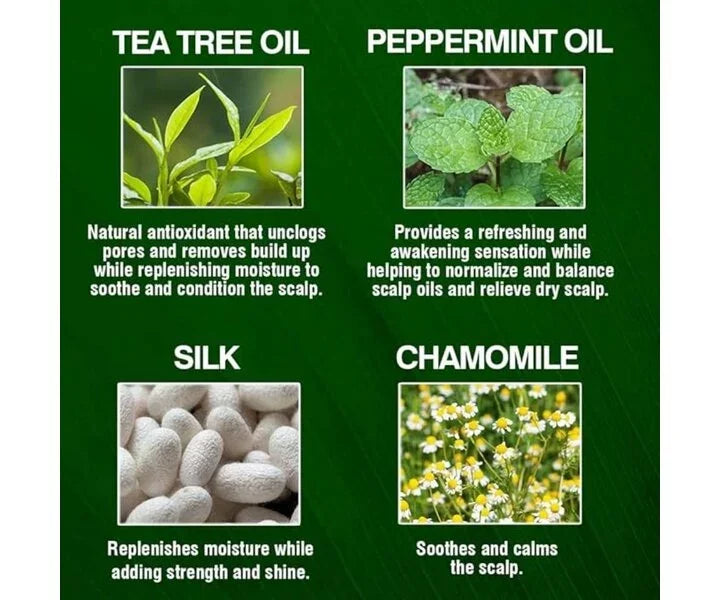 TEA TREE OIL

Natural antioxidant that unclogs pores and removes build up while replenishing moisture to soothe and condition the scalp.

PEPPERMINT OIL

Provides a refreshing and awakening sensation while helping to normalize and balance scalp oils and relieve dry scalp.

SILK

Replenishes moisture while adding strength and shine.

CHAMOMILE

Soothes and calms the scalp.